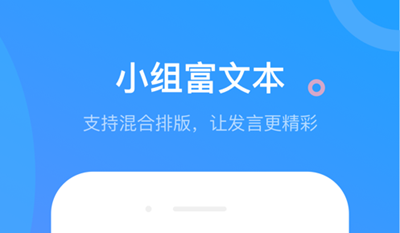 小组富文本

支持混合排版，让发言更精彩